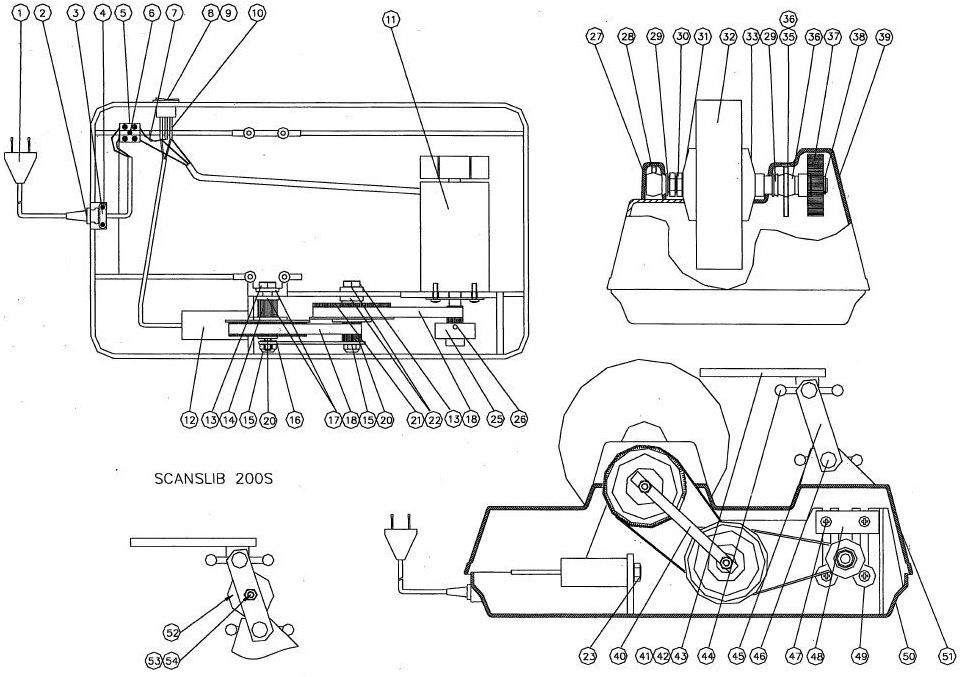 1 2 3 4 5 6 7 8 9 10 11

12 13 14 15 20 16 17 18 15 20 21 22 13 18 25 26

27 28 29 30 31 32 33 29 35 36 36 37 38 39

SCANSLIB 200S

52 53 54

23 40 41 42 43 44 45 46 47 48 49 50 51