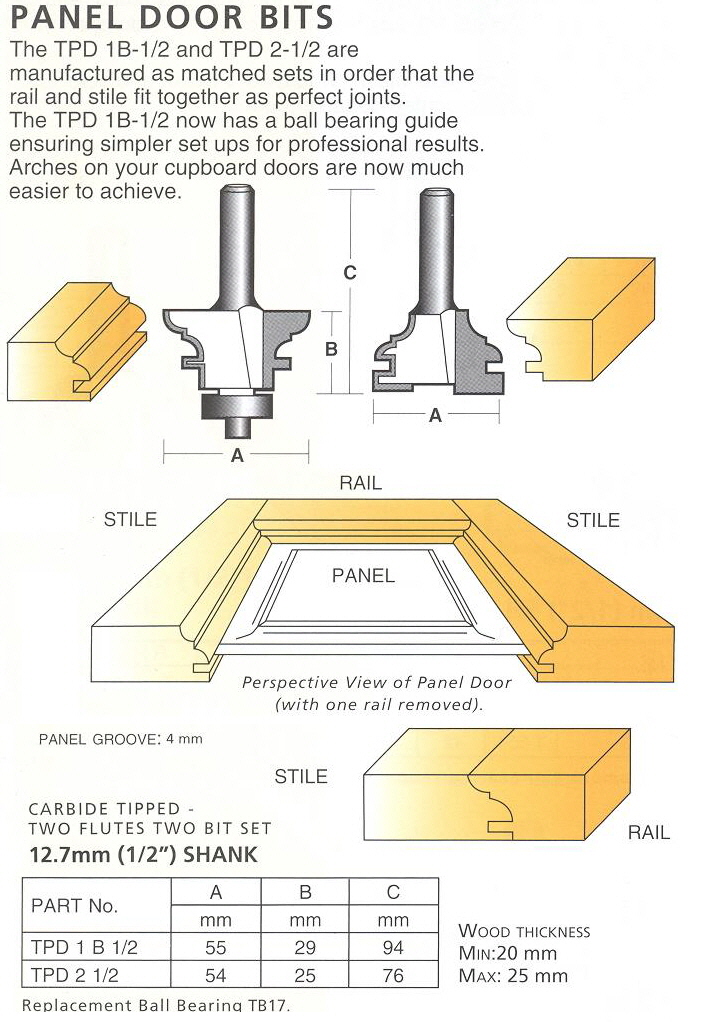 PANEL DOOR BITS

The TPD 1B-1/2 and TPD 2-1/2 are manufactured as matched sets in order that the rail and stile fit together as perfect joints. The TPD 1B-1/2 now has a ball bearing guide ensuring simpler set ups for professional results. Arches on your cupboard doors are now much easier to achieve.

C
B
A
A

RAIL
STILE
STILE
PANEL

Perspective View of Panel Door (with one rail removed).

PANEL GROOVE: 4 mm

STILE
RAIL

CARBIDE TIPPED - TWO FLUTES TWO BIT SET
12.7mm (1/2") SHANK

| PART No. | A | B | C |
|---|---|---|---|
| | mm | mm | mm |
| TPD 1 B 1/2 | 55 | 29 | 94 |
| TPD 2 1/2 | 54 | 25 | 76 |

WOOD THICKNESS
MIN:20 mm
MAX: 25 mm

Replacement Ball Bearing TB17.